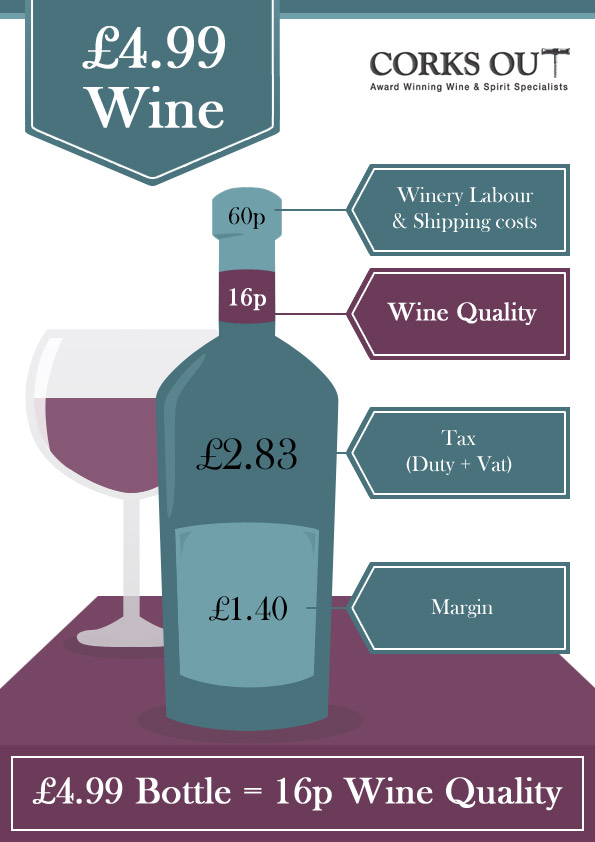 £4.99 Wine

CORKS OUT
Award Winning Wine & Spirit Specialists

60p

Winery Labour & Shipping costs

16p

Wine Quality

£2.83

Tax (Duty + Vat)

£1.40

Margin

£4.99 Bottle = 16p Wine Quality